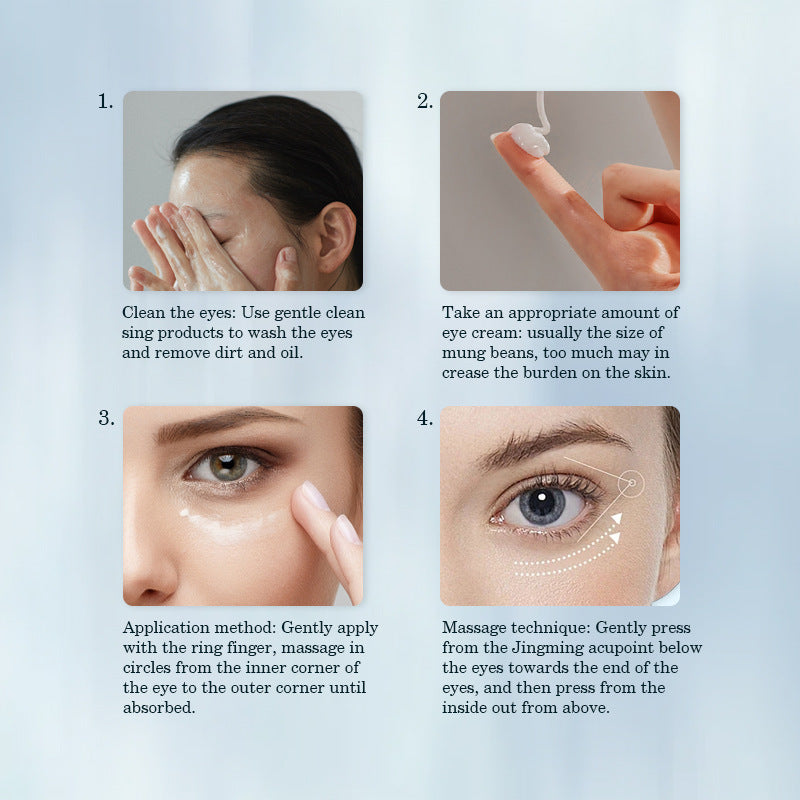 1.

Clean the eyes: Use gentle clean sing products to wash the eyes and remove dirt and oil.

2.

Take an appropriate amount of eye cream: usually the size of mung beans, too much may in crease the burden on the skin.

3.

Application method: Gently apply with the ring finger, massage in circles from the inner corner of the eye to the outer corner until absorbed.

4.

Massage technique: Gently press from the Jingming acupoint below the eyes towards the end of the eyes, and then press from the inside out from above.