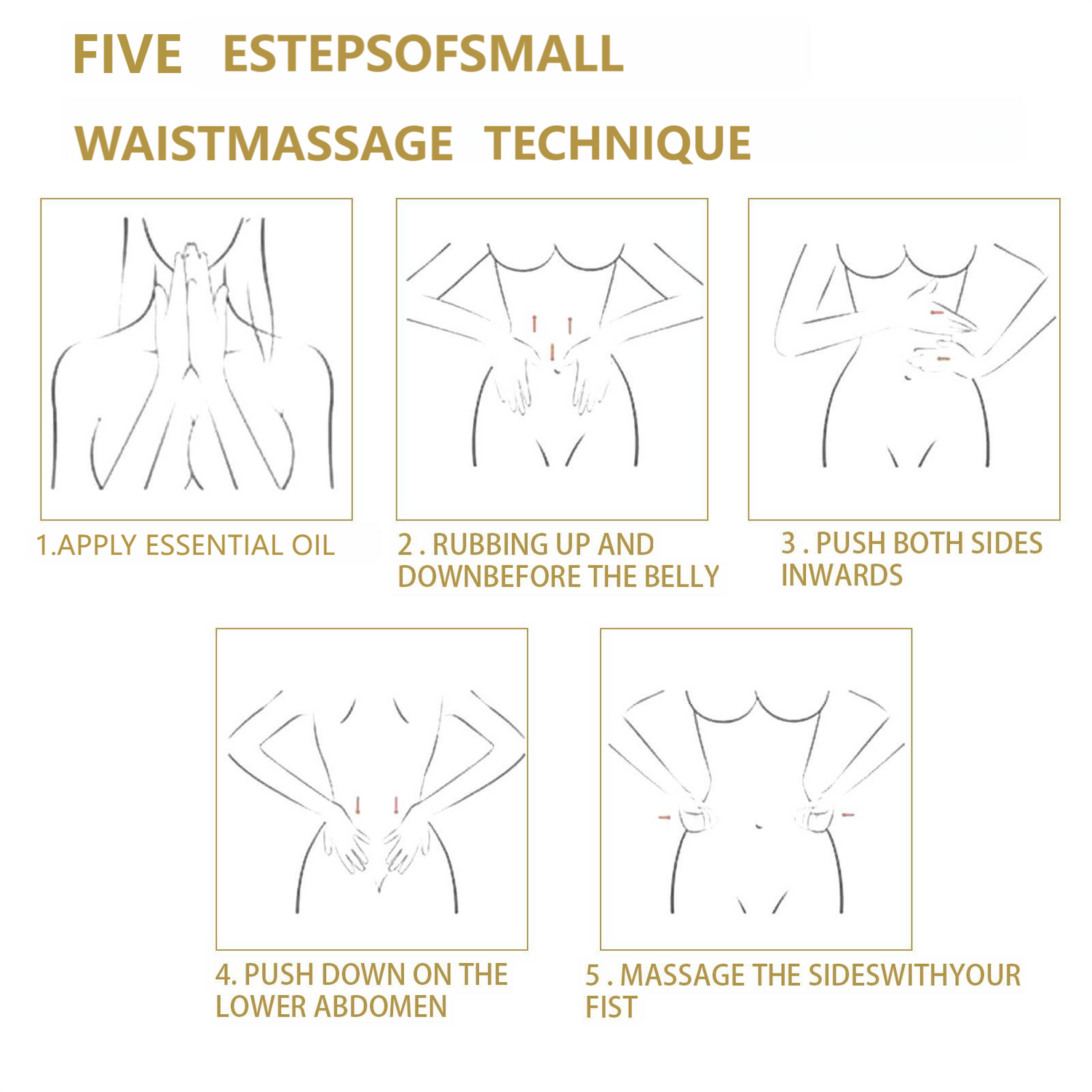 FIVE ESTEPSOFSMALL

WAISTMASSAGE TECHNIQUE

1.APPLY ESSENTIAL OIL

2 . RUBBING UP AND DOWNBEFORE THE BELLY

3 . PUSH BOTH SIDES INWARDS

4. PUSH DOWN ON THE LOWER ABDOMEN

5 . MASSAGE THE SIDESWITHYOUR FIST