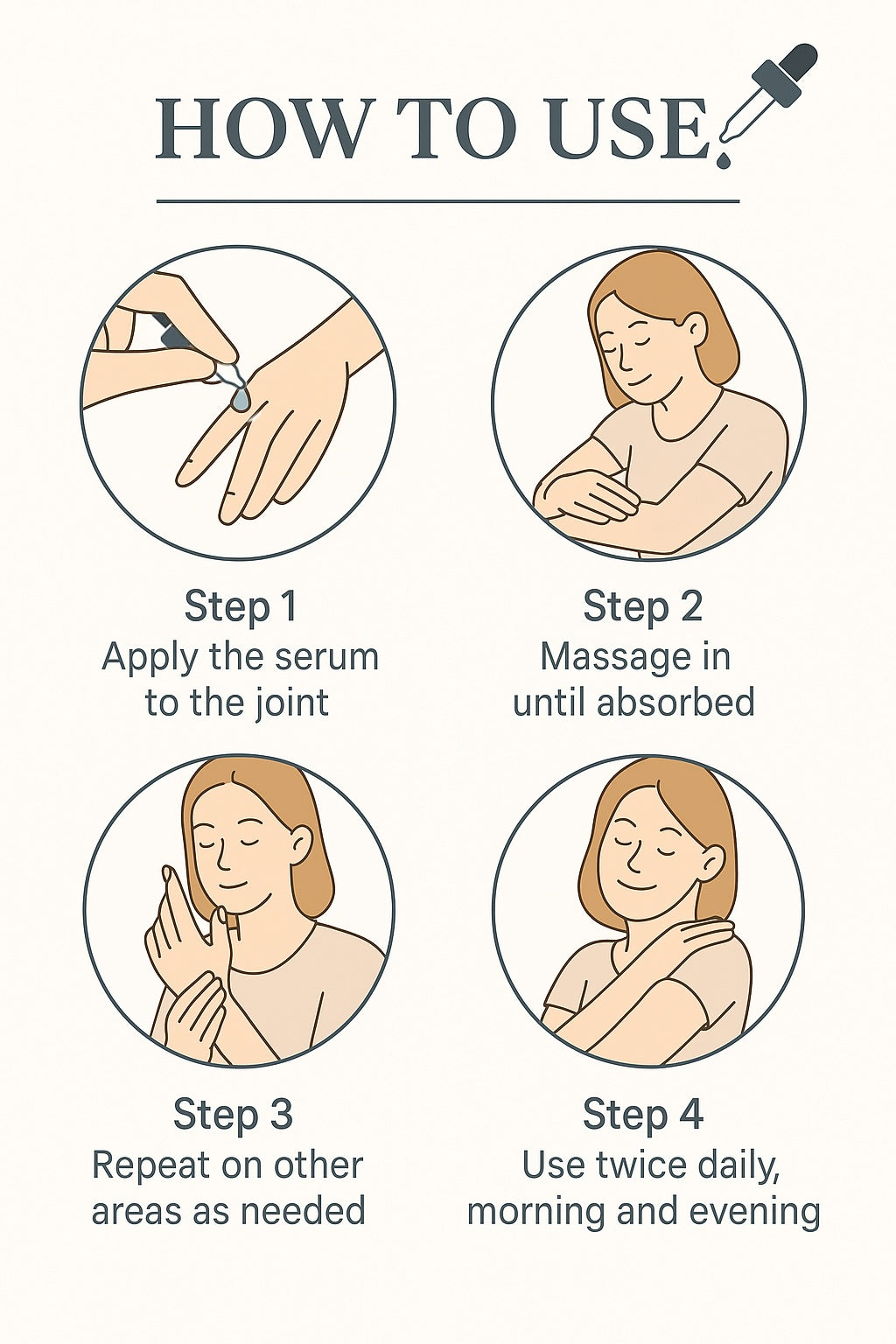 HOW TO USE

Step 1
Apply the serum to the joint

Step 2
Massage in until absorbed

Step 3
Repeat on other areas as needed

Step 4
Use twice daily, morning and evening