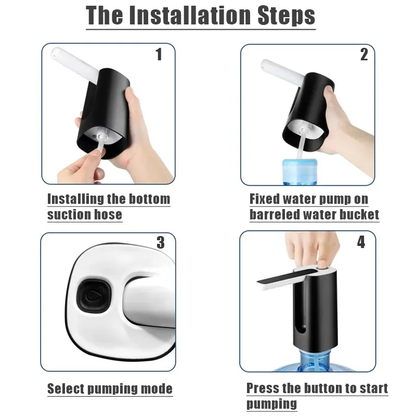 The Installation Steps

1

Installing the bottom suction hose

2

Fixed water pump on barreled water bucket

3

Select pumping mode

4

Press the button to start pumping