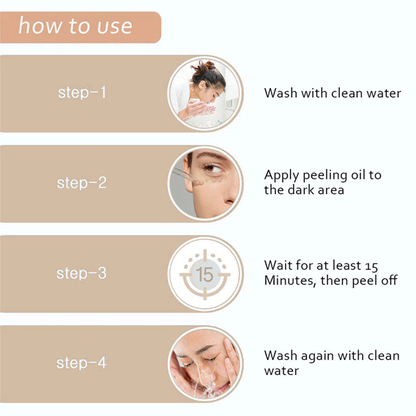 how to use

step-1

Wash with clean water

step-2

Apply peeling oil to the dark area

step-3

15

Wait for at least 15 Minutes, then peel off

step-4

Wash again with clean water