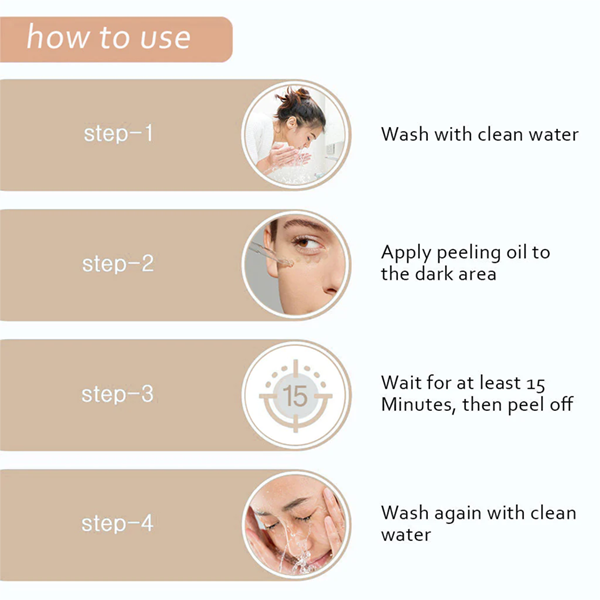 how to use

step-1

Wash with clean water

step-2

Apply peeling oil to the dark area

step-3

15

Wait for at least 15 Minutes, then peel off

step-4

Wash again with clean water