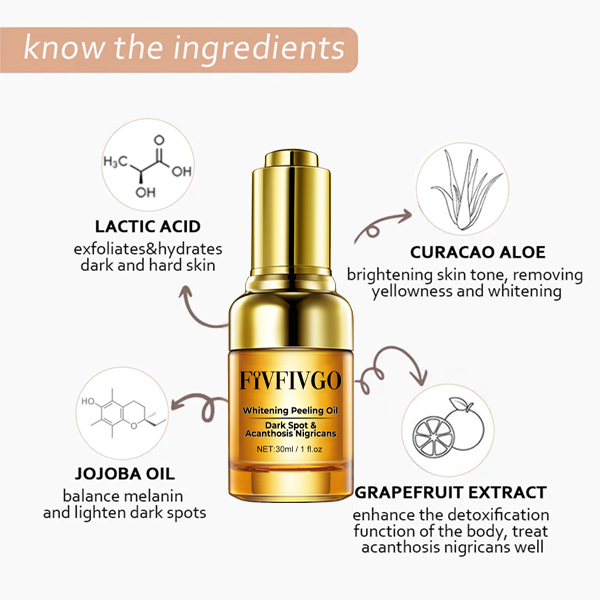 know the ingredients

$H_3C$ O OH OH

LACTIC ACID
exfoliates&hydrates dark and hard skin

CURACAO ALOE
brightening skin tone, removing yellowness and whitening

FIVFIVGO
Whitening Peeling Oil
Dark Spot & Acanthosis Nigricans
NET:30ml / 1 fl.oz

HO O

JOJOBA OIL
balance melanin and lighten dark spots

GRAPEFRUIT EXTRACT
enhance the detoxification function of the body, treat acanthosis nigricans well