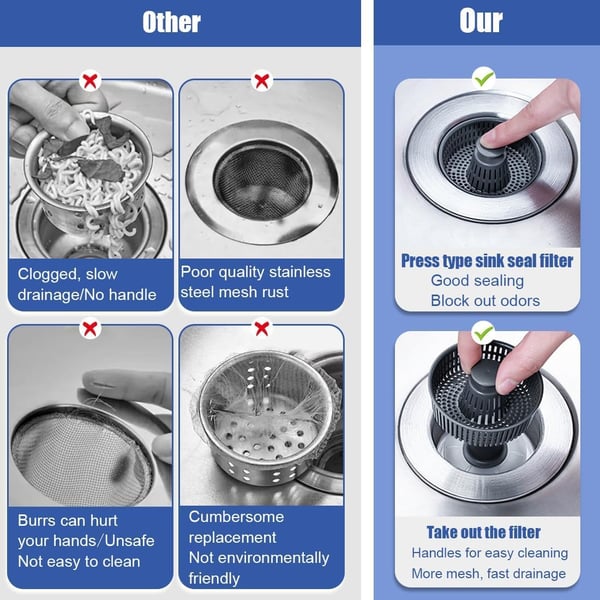 Other

Clogged, slow drainage/No handle

Poor quality stainless steel mesh rust

Burrs can hurt your hands/Unsafe
Not easy to clean

Cumbersome replacement
Not environmentally friendly

Our

Press type sink seal filter
Good sealing
Block out odors

Take out the filter
Handles for easy cleaning
More mesh, fast drainage