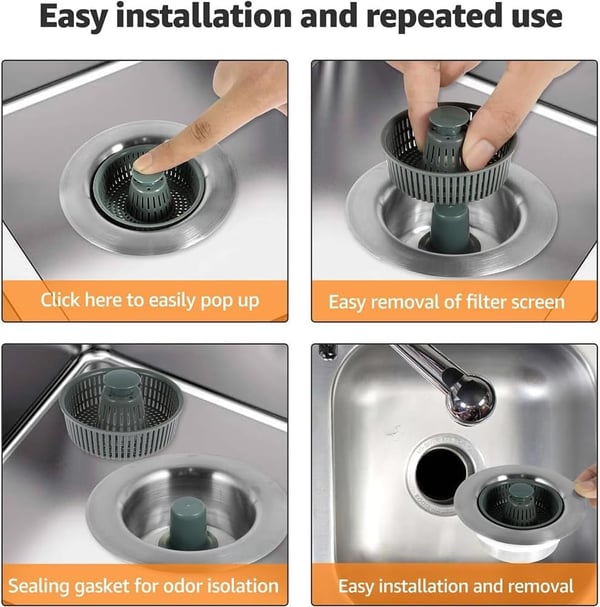 Easy installation and repeated use

Click here to easily pop up

Easy removal of filter screen

Sealing gasket for odor isolation

Easy installation and removal